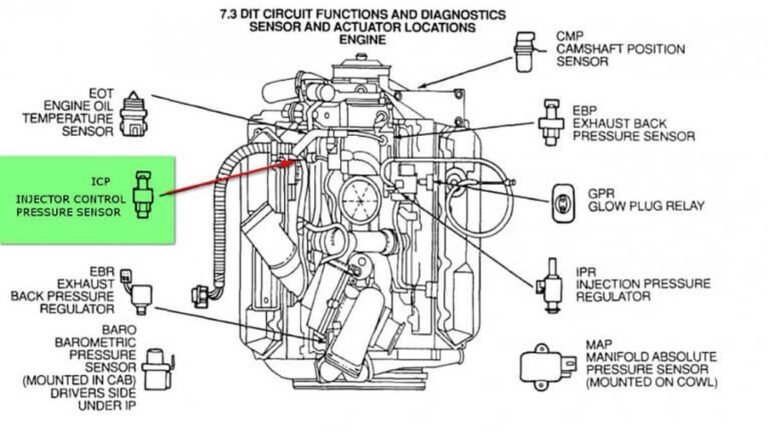 7.3 DIT CIRCUIT FUNCTIONS AND DIAGNOSTICS
SENSOR AND ACTUATOR LOCATIONS
ENGINE

EOT
ENGINE OIL
TEMPERATURE
SENSOR

ICP
INJECTOR CONTROL
PRESSURE SENSOR

EBR
EXHAUST
BACK PRESSURE
REGULATOR

BARO
BAROMETRIC
PRESSURE
SENSOR
(MOUNTED IN CAB)
DRIVERS SIDE
UNDER IP

CMP
CAMSHAFT POSITION
SENSOR

EBP
EXHAUST BACK
PRESSURE SENSOR

GPR
GLOW PLUG RELAY

IPR
INJECTION PRESSURE
REGULATOR

MAP
MANIFOLD ABSOLUTE
PRESSURE SENSOR
(MOUNTED ON COWL)