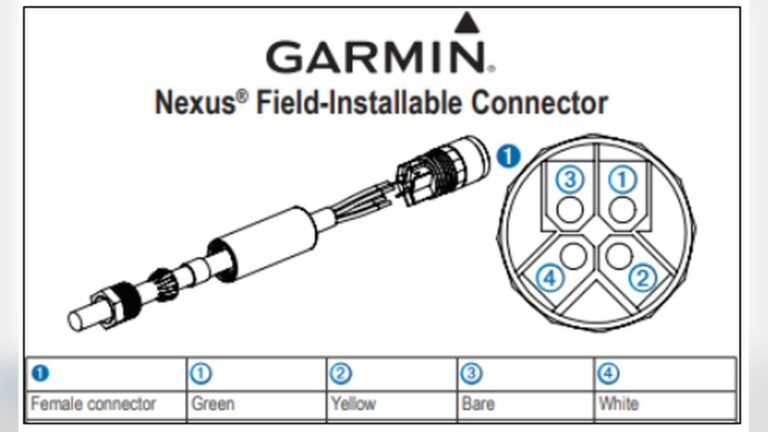 GARMIN.

Nexus® Field-Installable Connector

❶

③ ①

④ ②

| ❶ | ① | ② | ③ | ④ |
|---|---|---|---|---|
| Female connector | Green | Yellow | Bare | White |