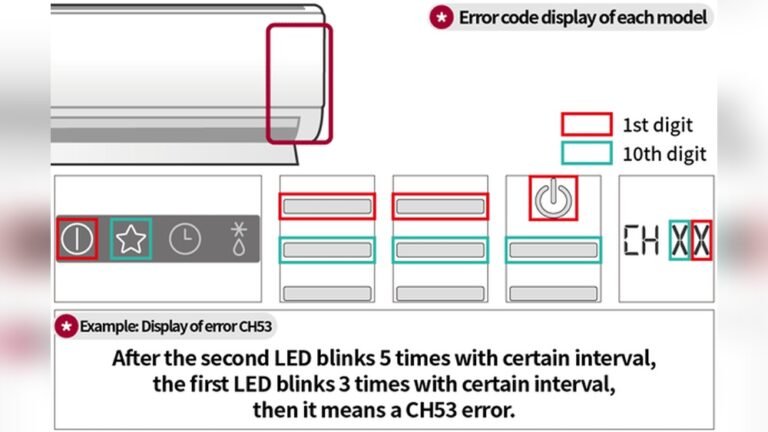 Error code display of each model

1st digit
10th digit

CH XX

Example: Display of error CH53

After the second LED blinks 5 times with certain interval, the first LED blinks 3 times with certain interval, then it means a CH53 error.