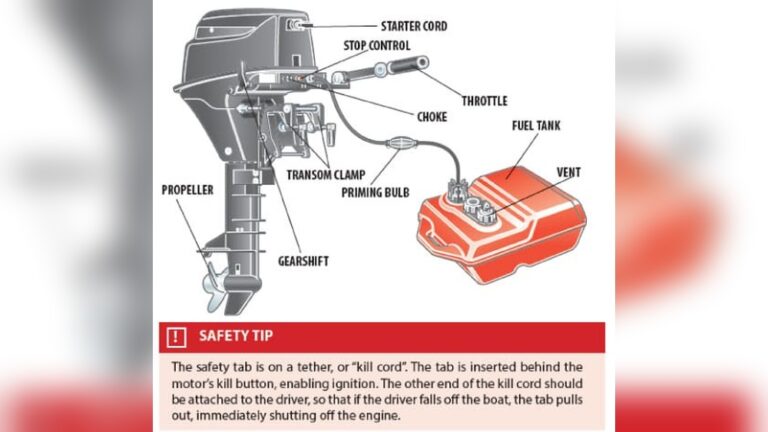 STARTER CORD
STOP CONTROL
THROTTLE
CHOKE
FUEL TANK
VENT
TRANSOM CLAMP
PRIMING BULB
PROPELLER
GEARSHIFT

! SAFETY TIP

The safety tab is on a tether, or "kill cord". The tab is inserted behind the motor's kill button, enabling ignition. The other end of the kill cord should be attached to the driver, so that if the driver falls off the boat, the tab pulls out, immediately shutting off the engine.